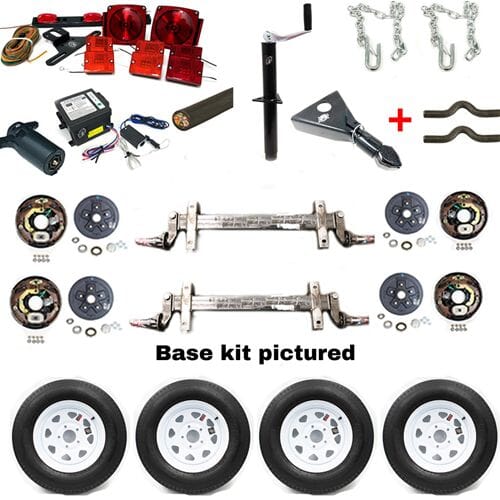 Base kit pictured