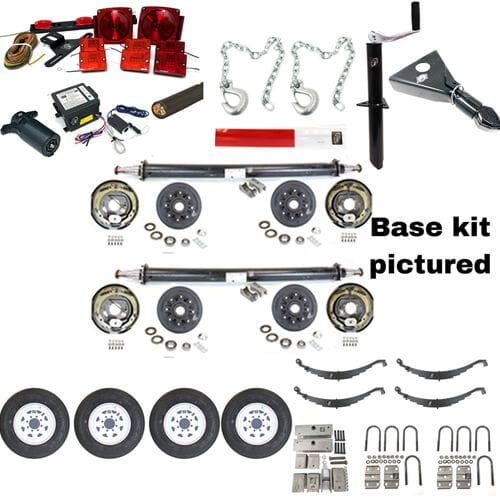 Base kit pictured