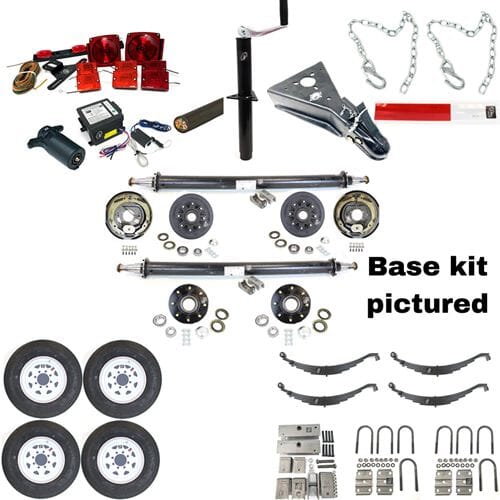 Base kit pictured