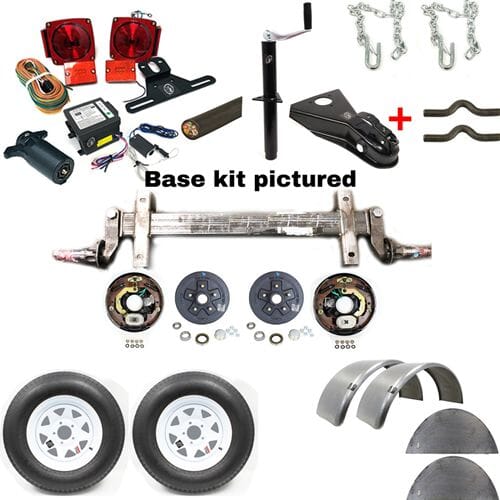 Base kit pictured