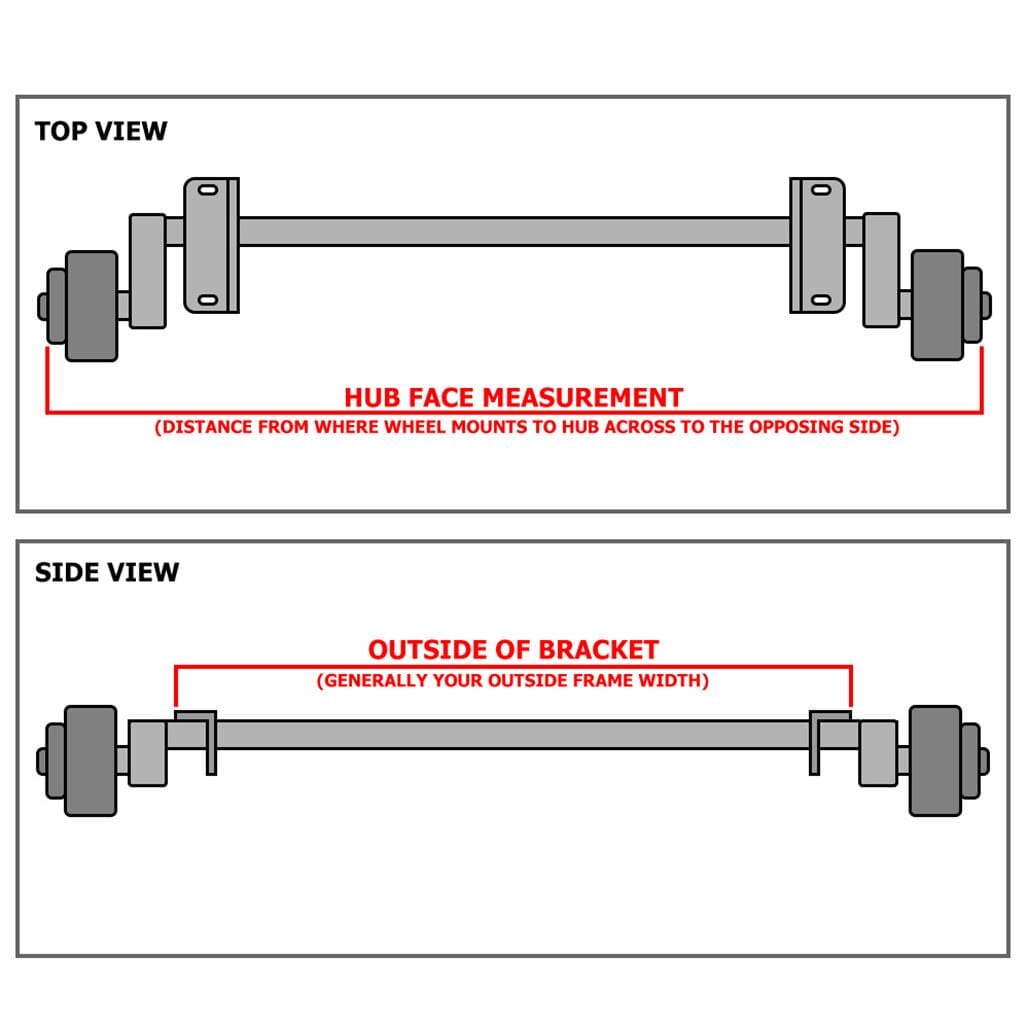 TOP VIEW

HUB FACE MEASUREMENT
(DISTANCE FROM WHERE WHEEL MOUNTS TO HUB ACROSS TO THE OPPOSING SIDE)

SIDE VIEW

OUTSIDE OF BRACKET
(GENERALLY YOUR OUTSIDE FRAME WIDTH)